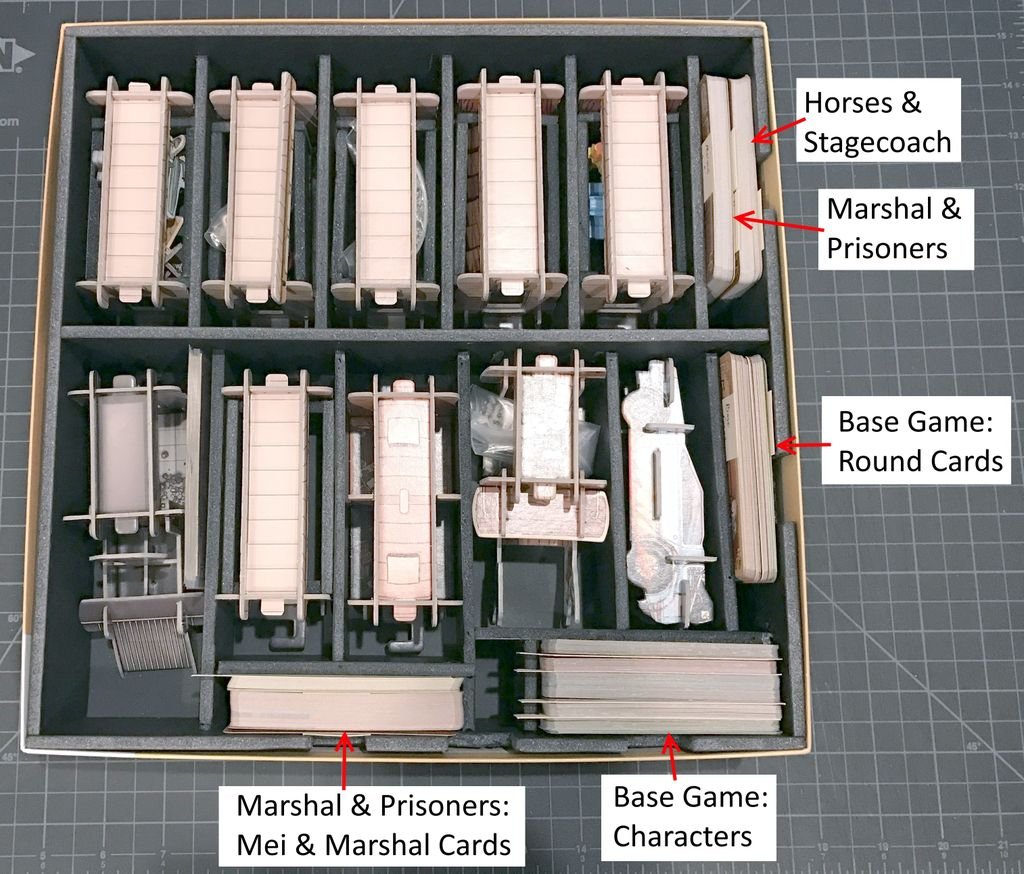 Horses & Stagecoach

Marshal & Prisoners

Base Game: Round Cards

Marshal & Prisoners: Mei & Marshal Cards

Base Game: Characters